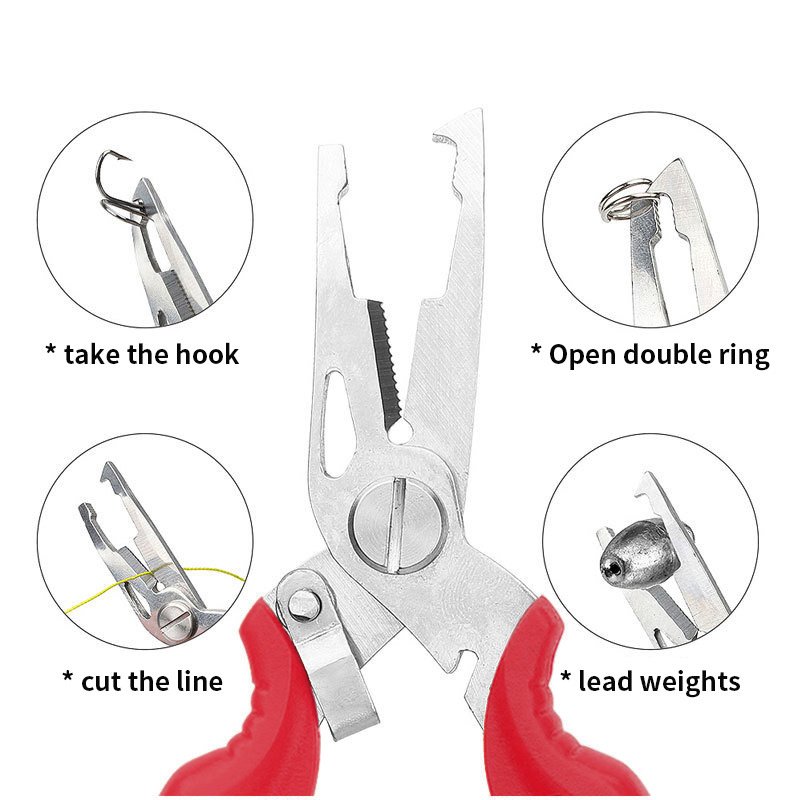 * take the hook

* Open double ring

* cut the line

* lead weights